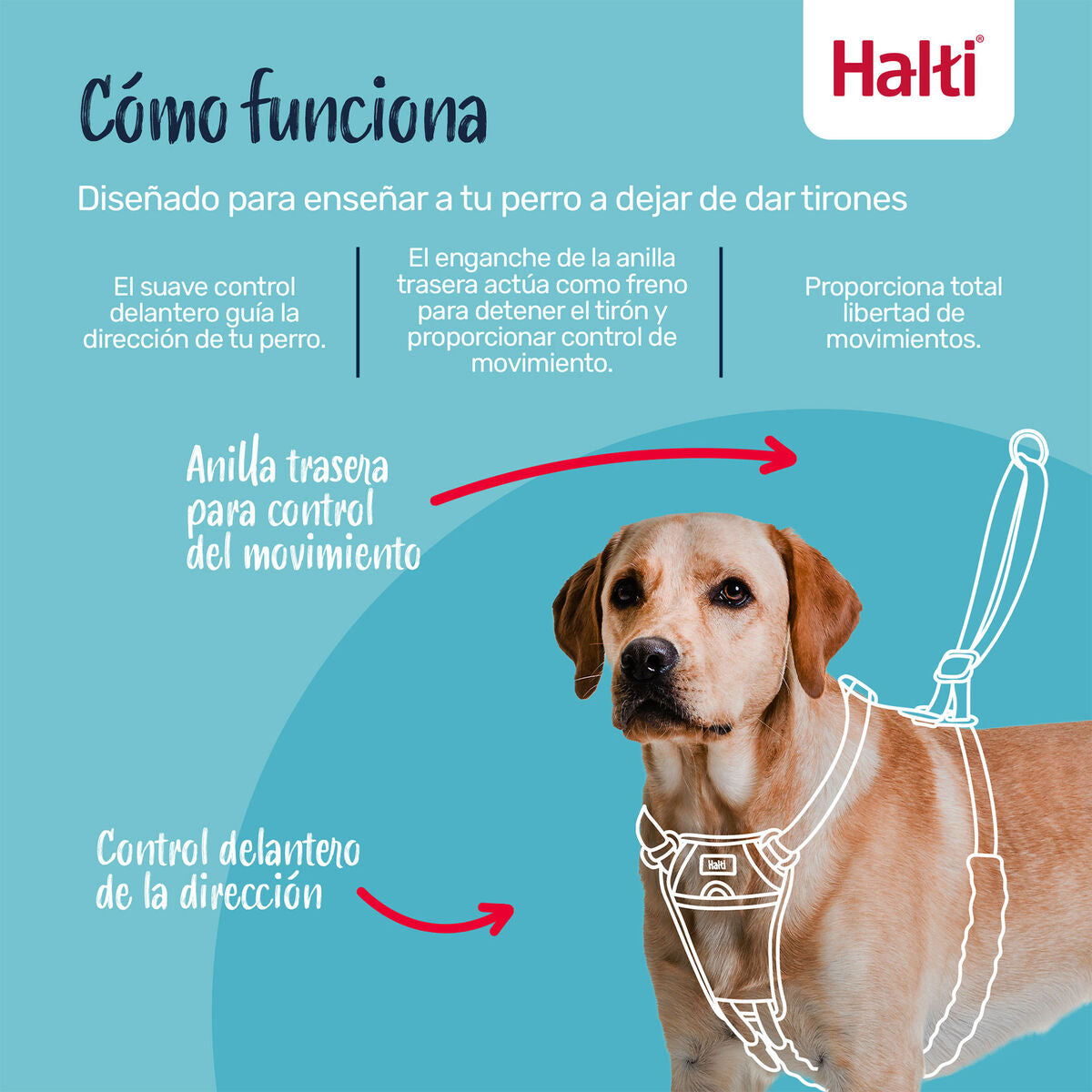 Halti®

Cómo funciona

Diseñado para enseñar a tu perro a dejar de dar tirones

El suave control delantero guía la dirección de tu perro.

El enganche de la anilla trasera actúa como freno para detener el tirón y proporcionar control de movimiento.

Proporciona total libertad de movimientos.

Anilla trasera para control del movimiento

Control delantero de la dirección

Halti