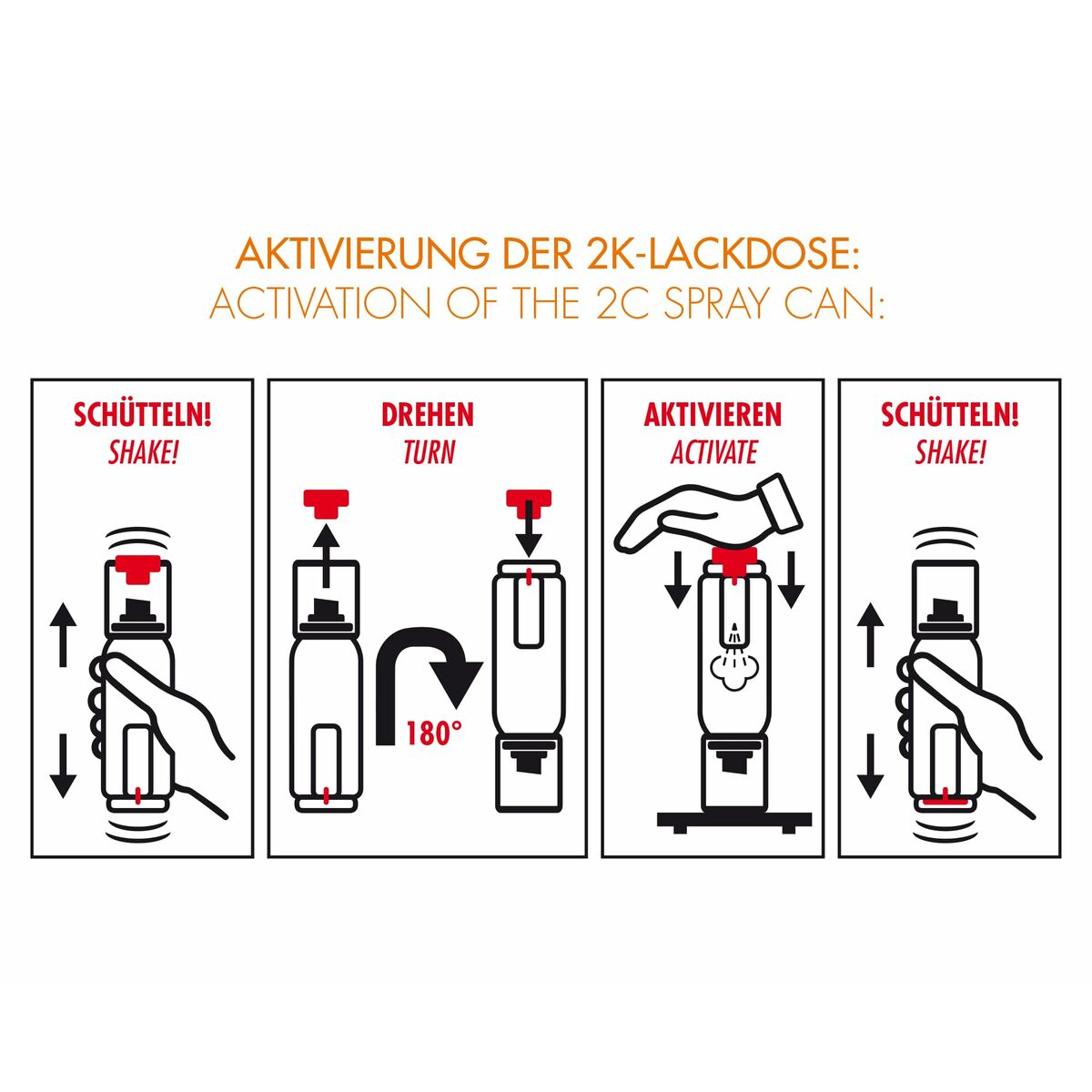 AKTIVIERUNG DER 2K-LACKDOSE:
ACTIVATION OF THE 2C SPRAY CAN:

SCHÜTTELN!
SHAKE!

DREHEN
TURN

180°

AKTIVIEREN
ACTIVATE

SCHÜTTELN!
SHAKE!