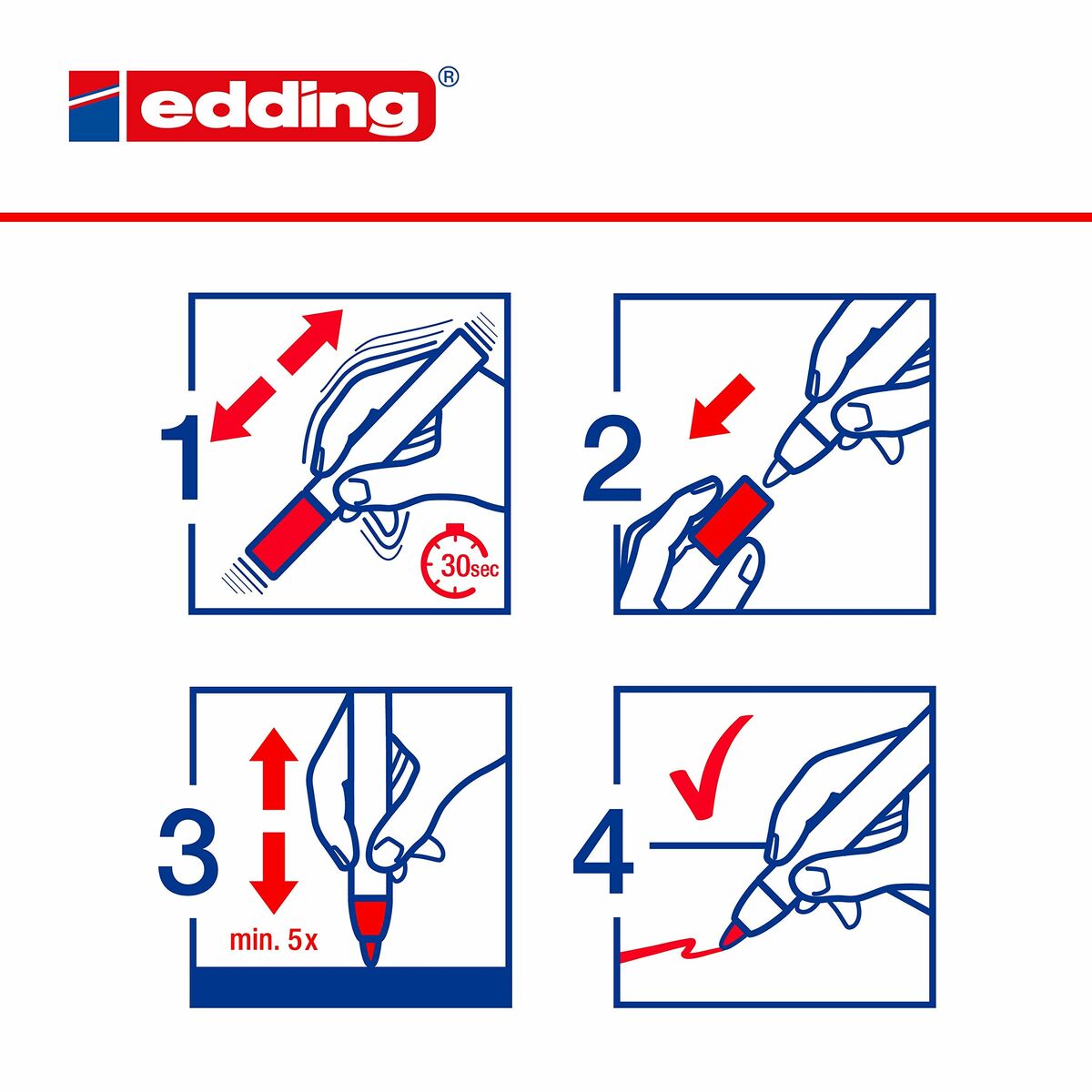 edding®

1

30sec

2

3

min. 5x

4