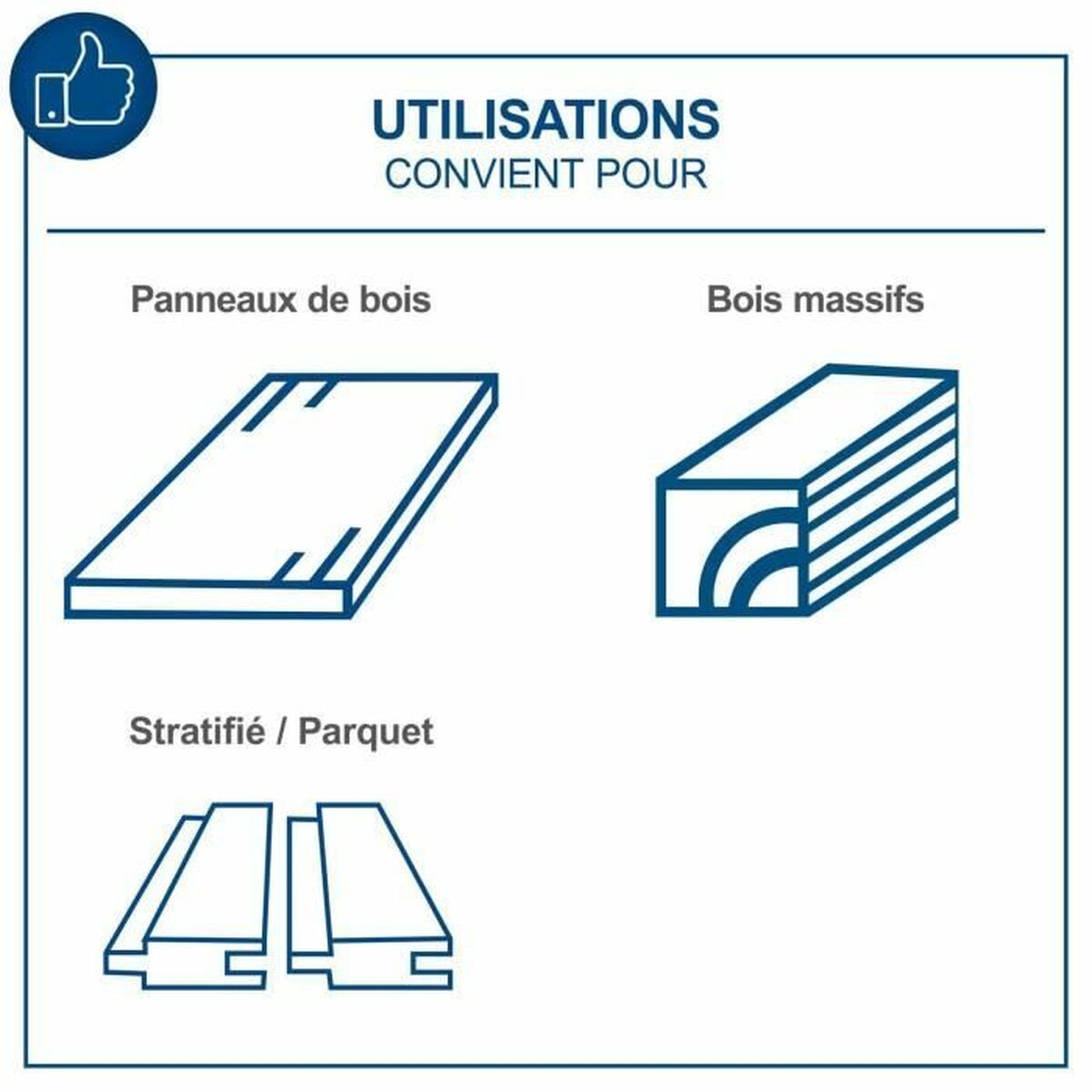 UTILISATIONS
CONVIENT POUR

Panneaux de bois

Bois massifs

Stratifié / Parquet