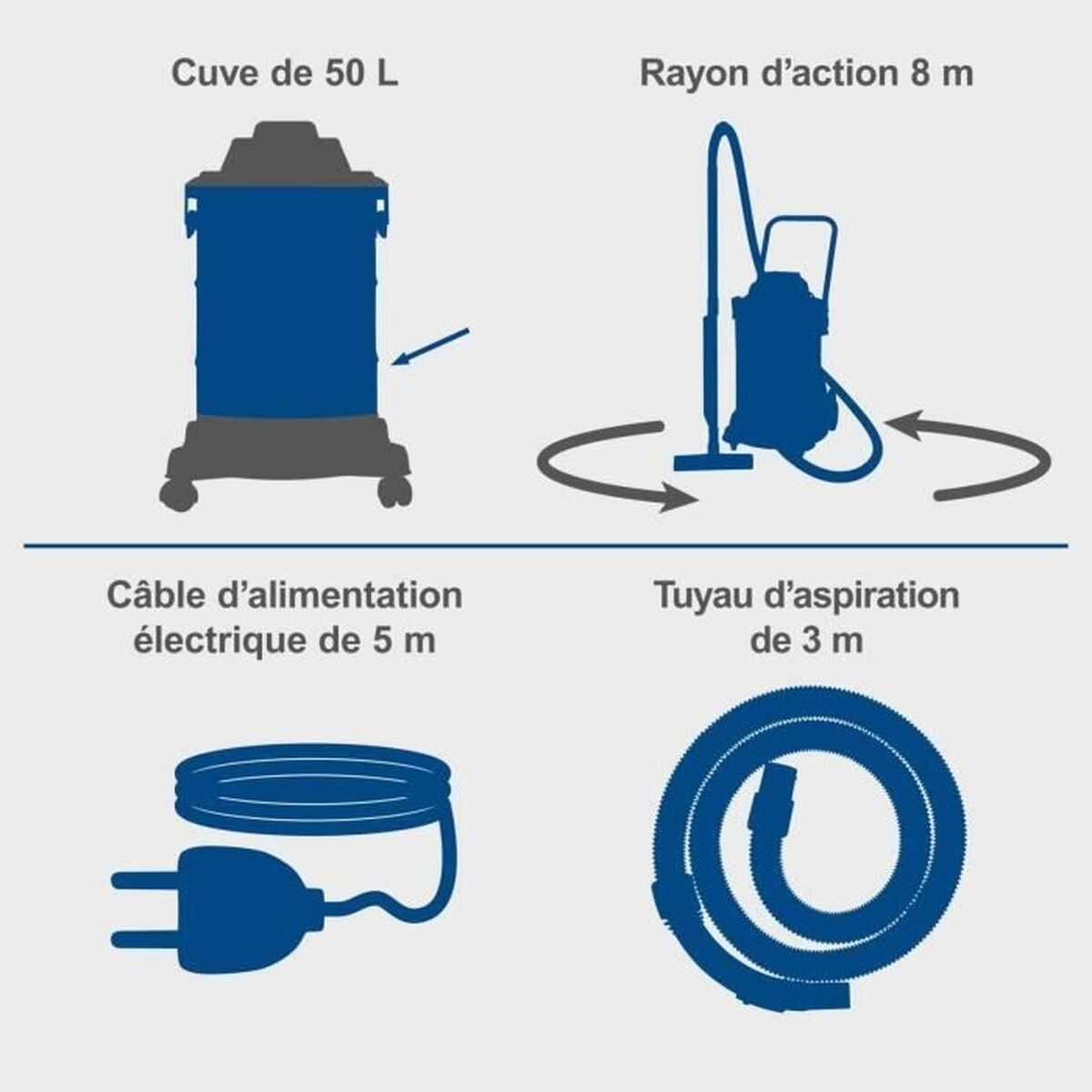 Cuve de 50 L

Rayon d’action 8 m

Câble d’alimentation électrique de 5 m

Tuyau d’aspiration de 3 m