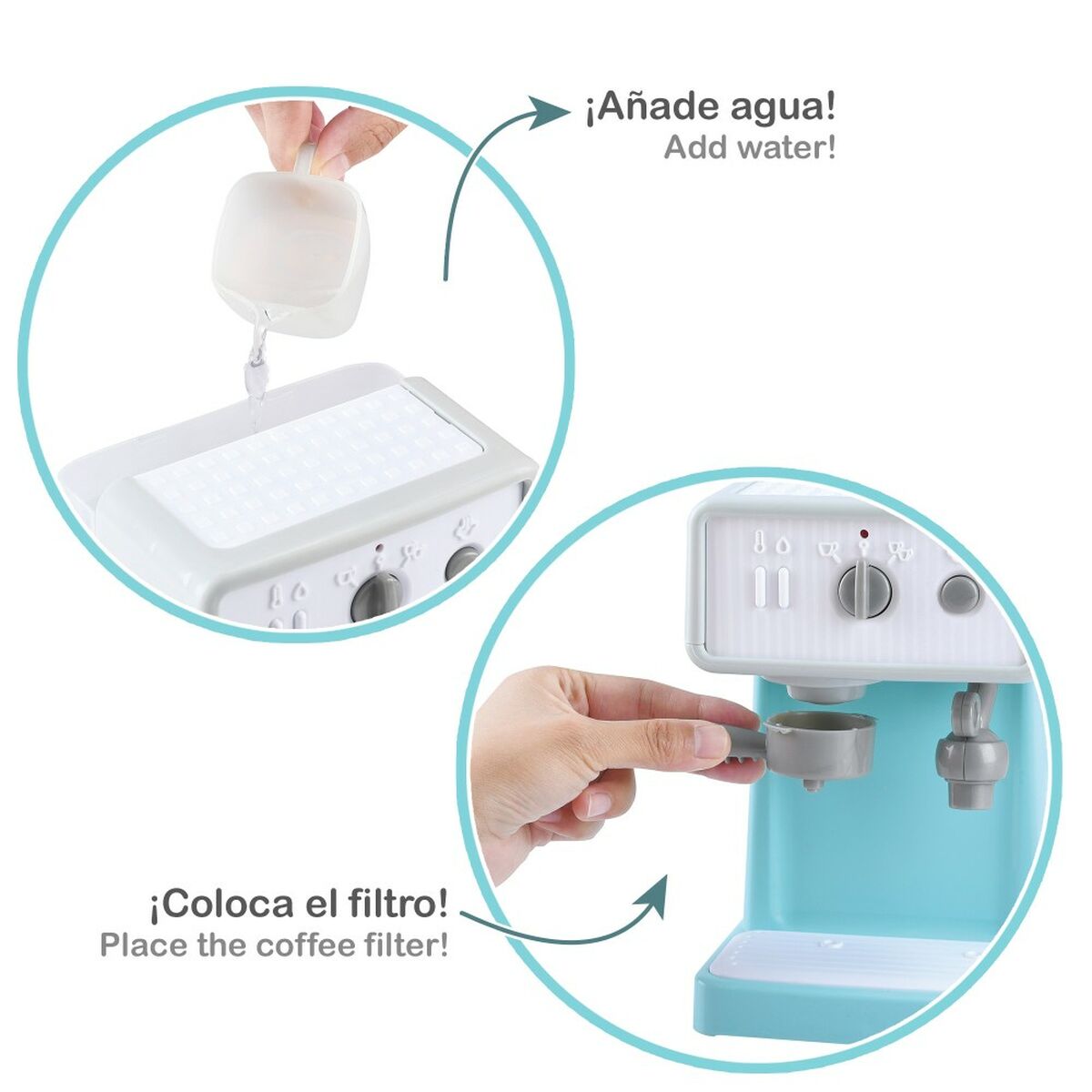 ¡Añade agua!
Add water!

¡Coloca el filtro!
Place the coffee filter!