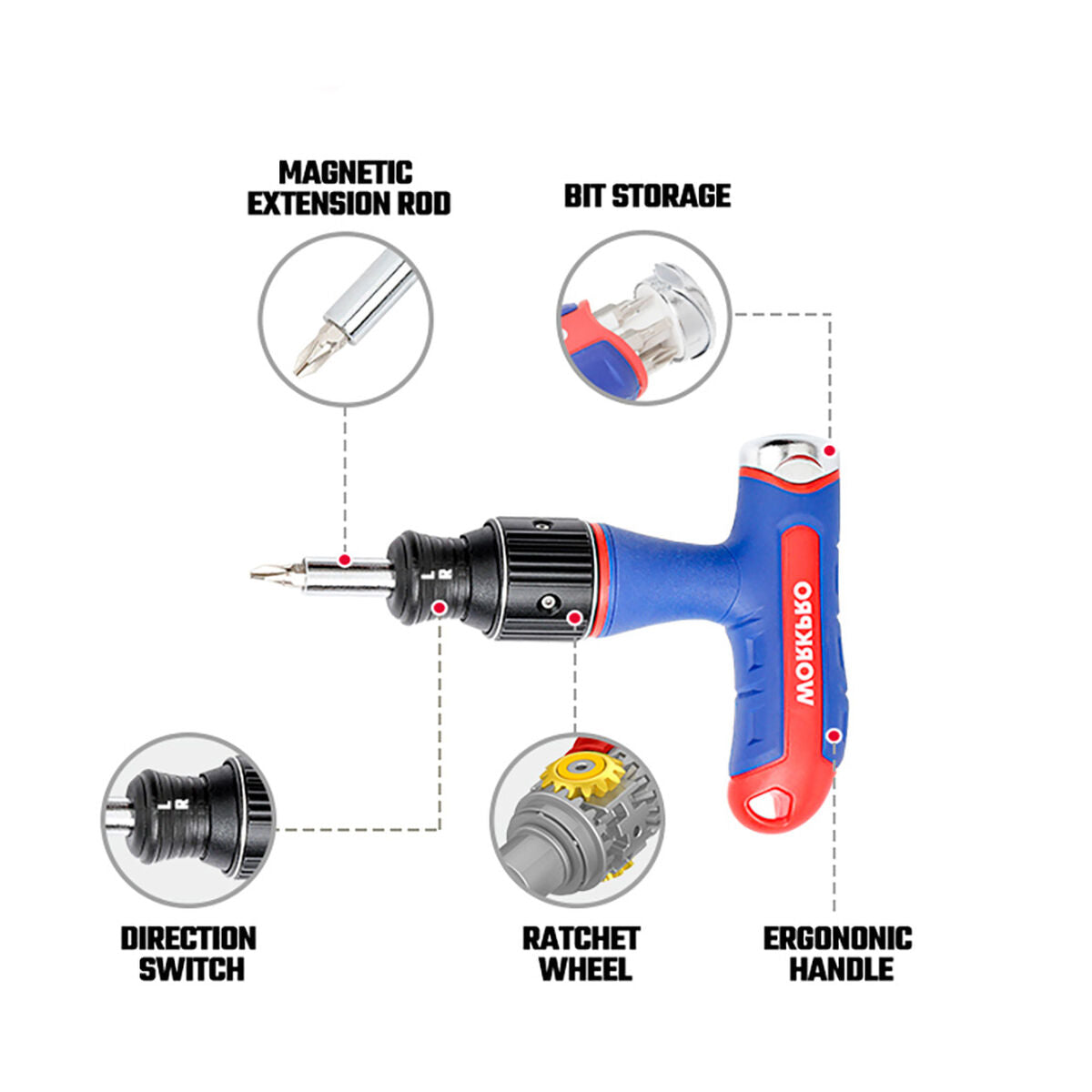 MAGNETIC EXTENSION ROD

BIT STORAGE

L R

WORKPRO

L R

DIRECTION SWITCH

RATCHET WHEEL

ERGONONIC HANDLE