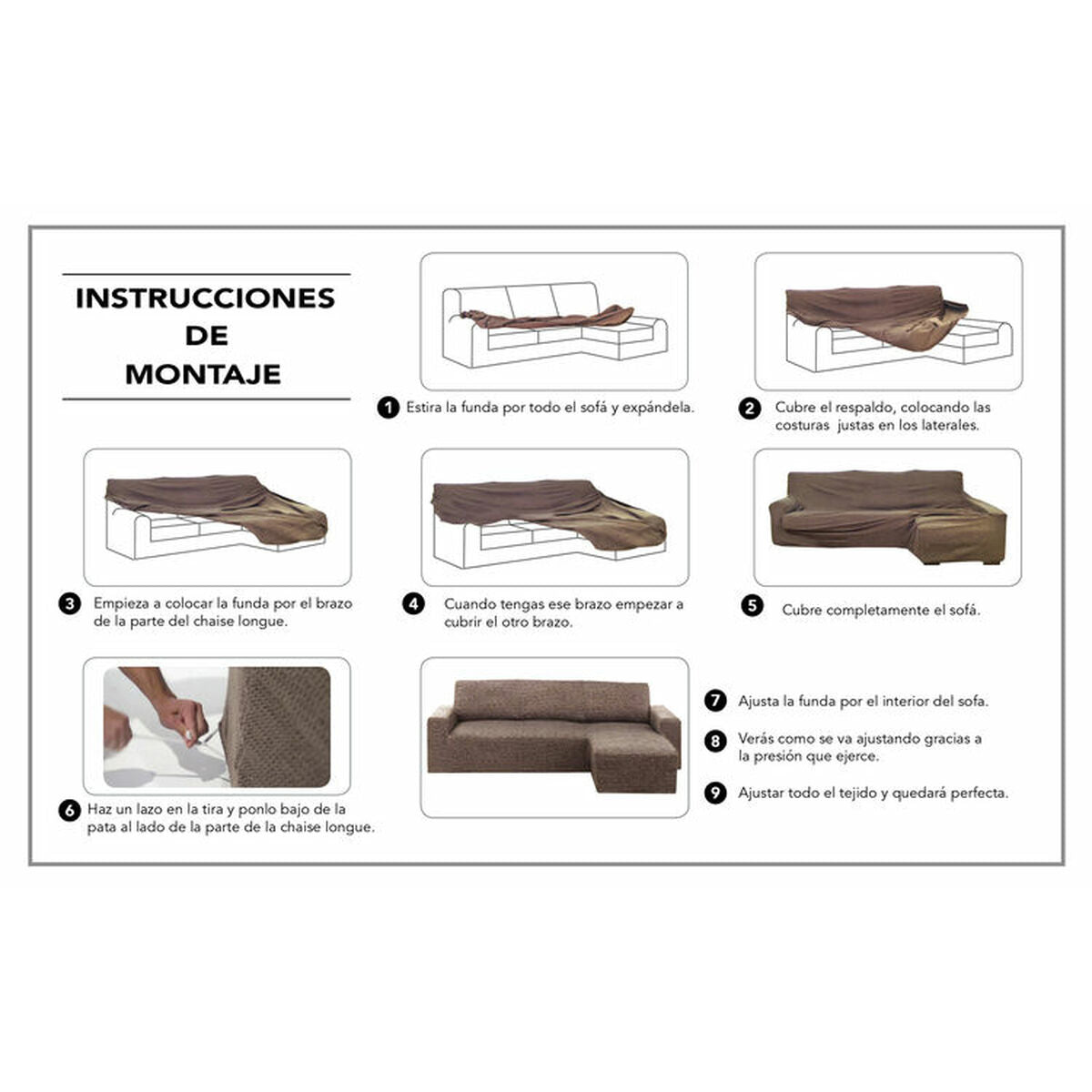 INSTRUCCIONES DE MONTAJE

1 Estira la funda por todo el sofá y expándela.

2 Cubre el respaldo, colocando las costuras justas en los laterales.

3 Empieza a colocar la funda por el brazo de la parte del chaise longue.

4 Cuando tengas ese brazo empezar a cubrir el otro brazo.

5 Cubre completamente el sofá.

6 Haz un lazo en la tira y ponlo bajo de la pata al lado de la parte de la chaise longue.

7 Ajusta la funda por el interior del sofa.

8 Verás como se va ajustando gracias a la presión que ejerce.

9 Ajustar todo el tejido y quedará perfecta.